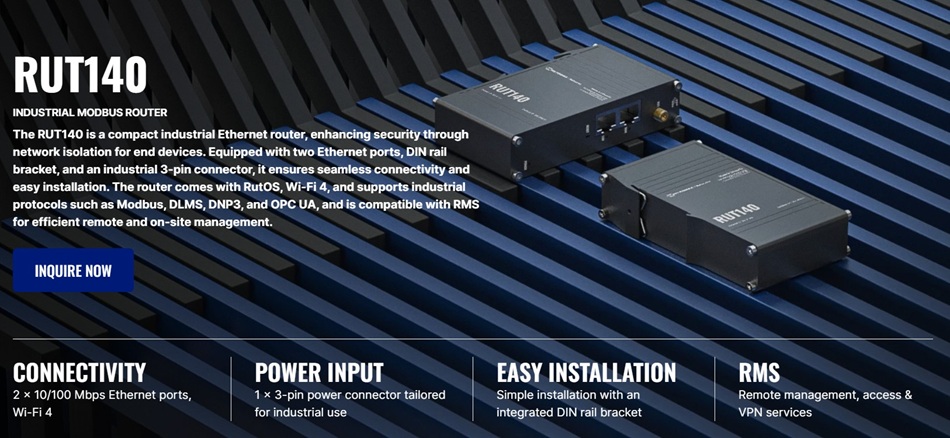 RUT140

INDUSTRIAL MODBUS ROUTER

The RUT140 is a compact industrial Ethernet router, enhancing security through network isolation for end devices. Equipped with two Ethernet ports, DIN rail bracket, and an industrial 3-pin connector, it ensures seamless connectivity and easy installation. The router comes with RutOS, Wi-Fi 4, and supports industrial protocols such as Modbus, DLMS, DNP3, and OPC UA, and is compatible with RMS for efficient remote and on-site management.

INQUIRE NOW

RUT140

RUT140

CONNECTIVITY
2 × 10/100 Mbps Ethernet ports, Wi-Fi 4

POWER INPUT
1 × 3-pin power connector tailored for industrial use

EASY INSTALLATION
Simple installation with an integrated DIN rail bracket

RMS
Remote management, access & VPN services